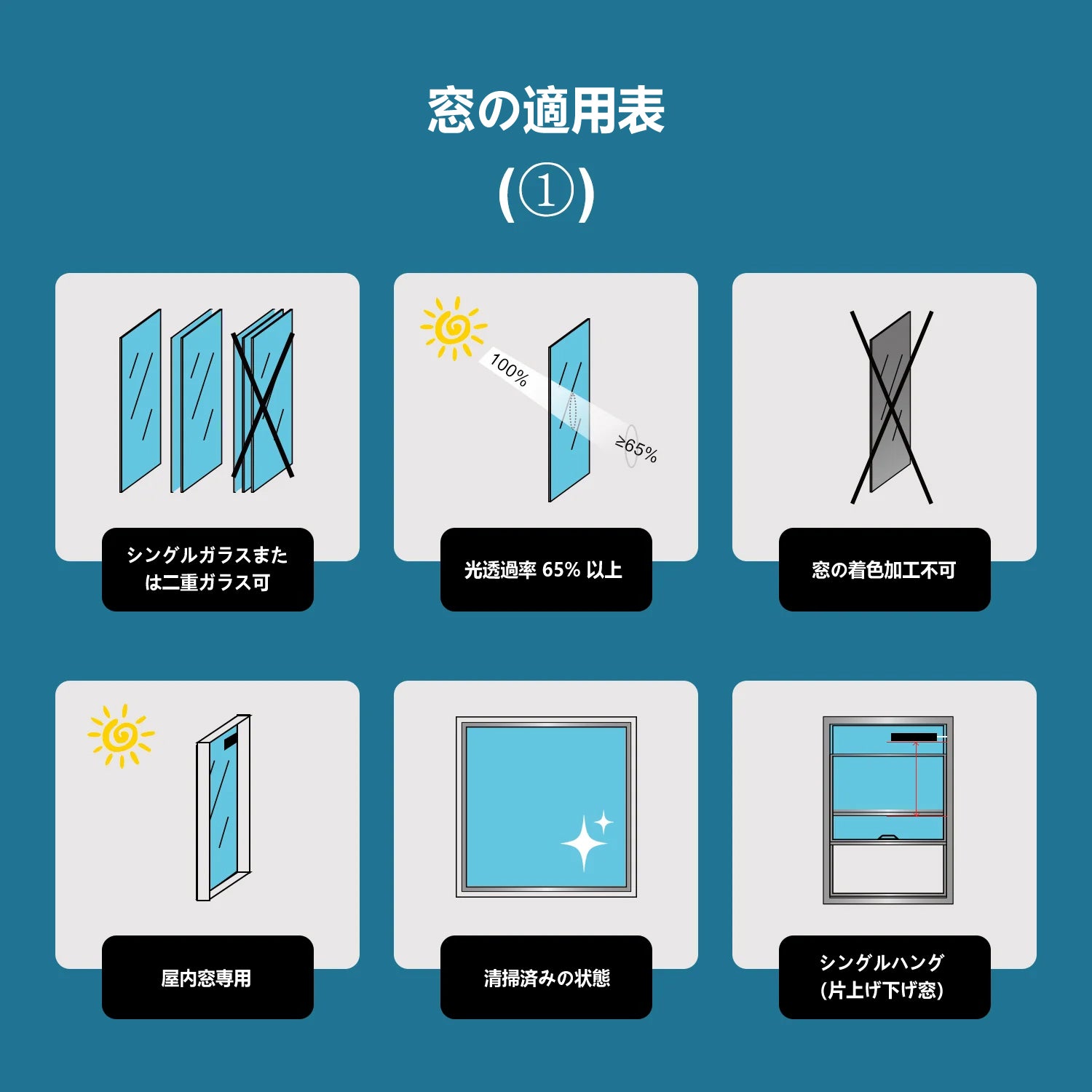 窓の適用表

(①)

シングルガラスまたは二重ガラス可

100%

≥65%

光透過率 65% 以上

窓の着色加工不可

屋内窓専用

清掃済みの状態

シングルハング
(片上げ下げ窓)