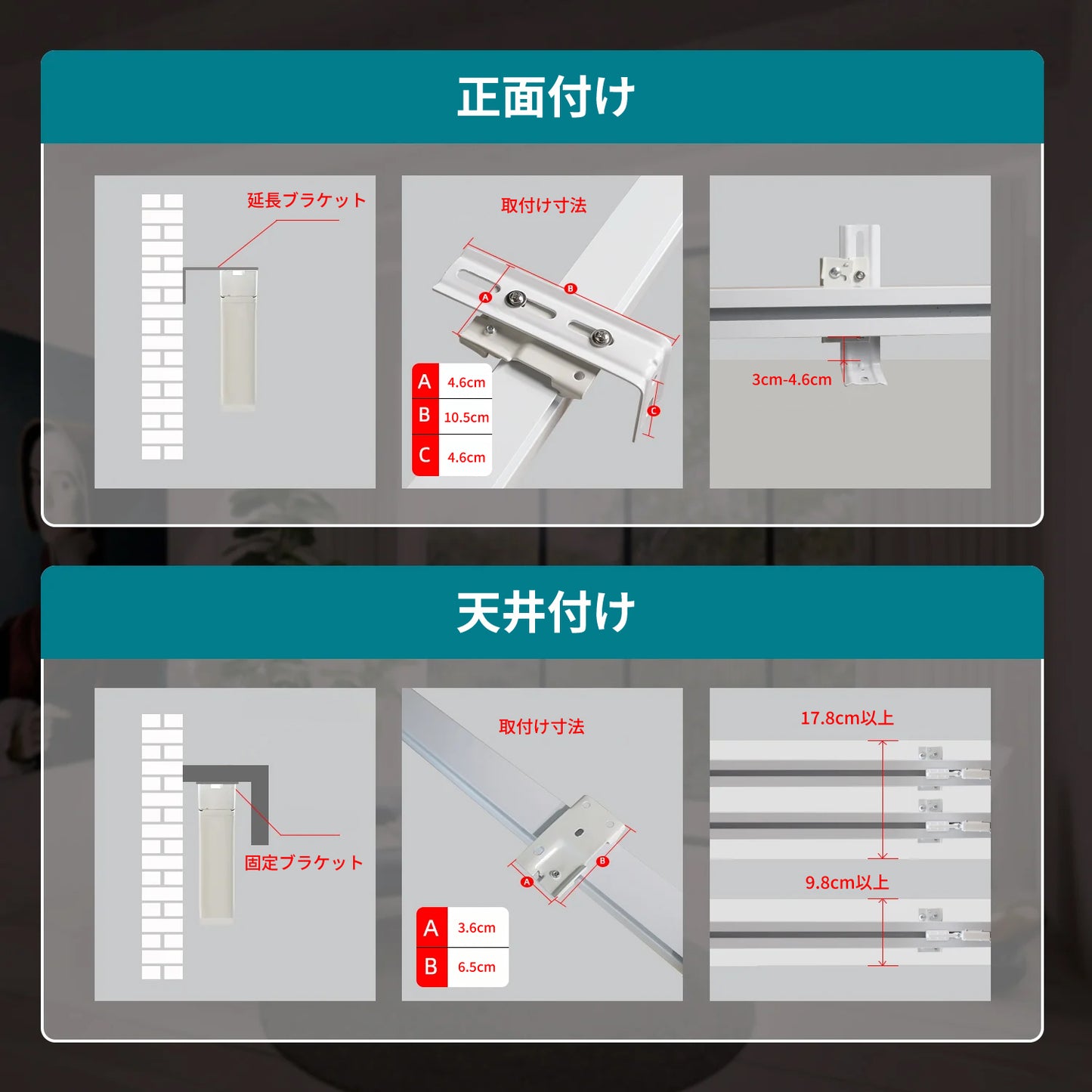 正面付け

延長ブラケット

取付け寸法

A B C

| A | 4.6cm |
|---|---|
| B | 10.5cm |
| C | 4.6cm |

3cm-4.6cm

天井付け

固定ブラケット

取付け寸法

A B

| A | 3.6cm |
|---|---|
| B | 6.5cm |

17.8cm以上

9.8cm以上